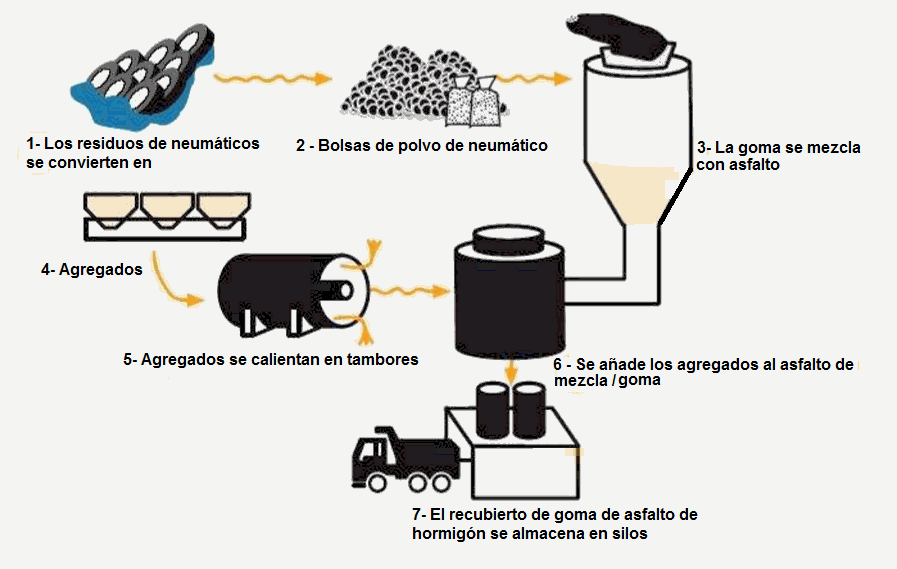 1- Los residuos de neumáticos se convierten en

2 - Bolsas de polvo de neumático

3- La goma se mezcla con asfalto

4- Agregados

5- Agregados se calientan en tambores

6 - Se añade los agregados al asfalto de mezcla / goma

7- El recubierto de goma de asfalto de hormigón se almacena en silos